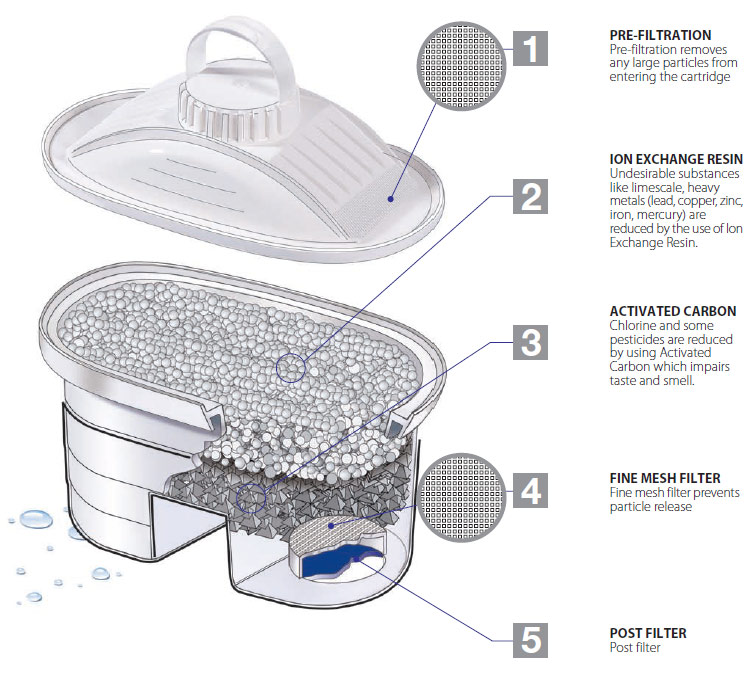 1

PRE-FILTRATION
Pre-filtration removes any large particles from entering the cartridge

2

ION EXCHANGE RESIN
Undesirable substances like limescale, heavy metals (lead, copper, zinc, iron, mercury) are reduced by the use of Ion Exchange Resin.

3

ACTIVATED CARBON
Chlorine and some pesticides are reduced by using Activated Carbon which impairs taste and smell.

4

FINE MESH FILTER
Fine mesh filter prevents particle release

5

POST FILTER
Post filter