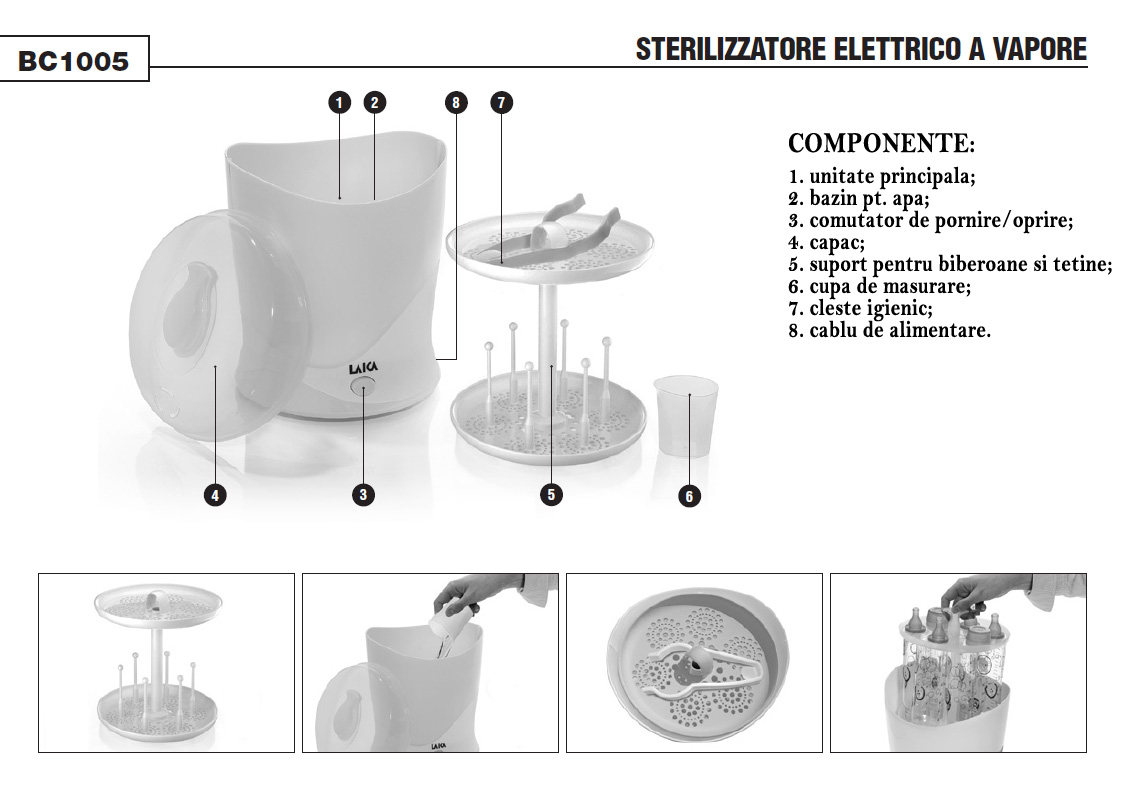 BC1005

STERILIZZATORE ELETTRICO A VAPORE

1 2 8 7

LAICA

4 3 5 6

COMPONENTE:
1. unitate principala;
2. bazin pt. apa;
3. comutator de pornire/oprire;
4. capac;
5. suport pentru biberoane si tetine;
6. cupa de masurare;
7. cleste igienic;
8. cablu de alimentare.

LAICA