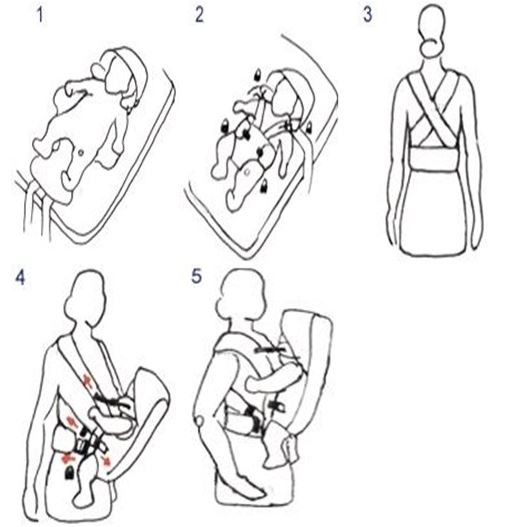 1

2

3

4

5